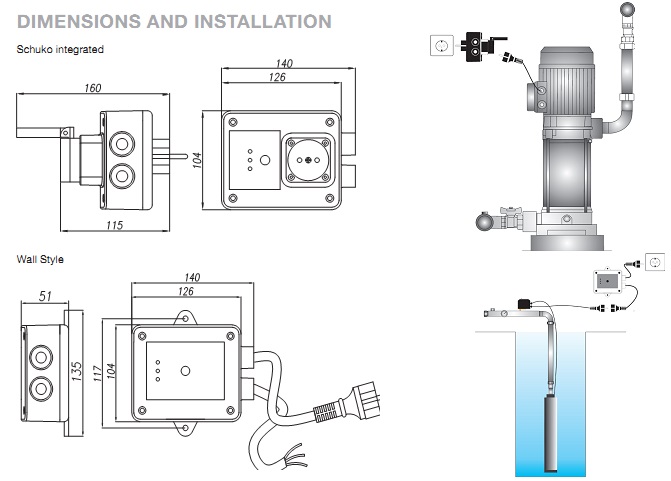 DIMENSIONS AND INSTALLATION

Schuko integrated

160

115

140

126

104

Wall Style

51

135

140

126

117

104